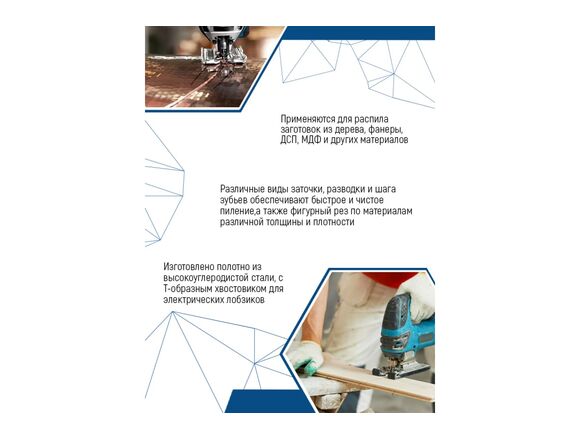 Применяются для распила заготовок из дерева, фанеры, ДСП, МДФ и других материалов

Различные виды заточки, разводки и шага зубьев обеспечивают быстрое и чистое пиление,а также фигурный рез по материалам различной толщины и плотности

Изготовлено полотно из высокоуглеродистой стали, с Т-образным хвостовиком для электрических лобзиков